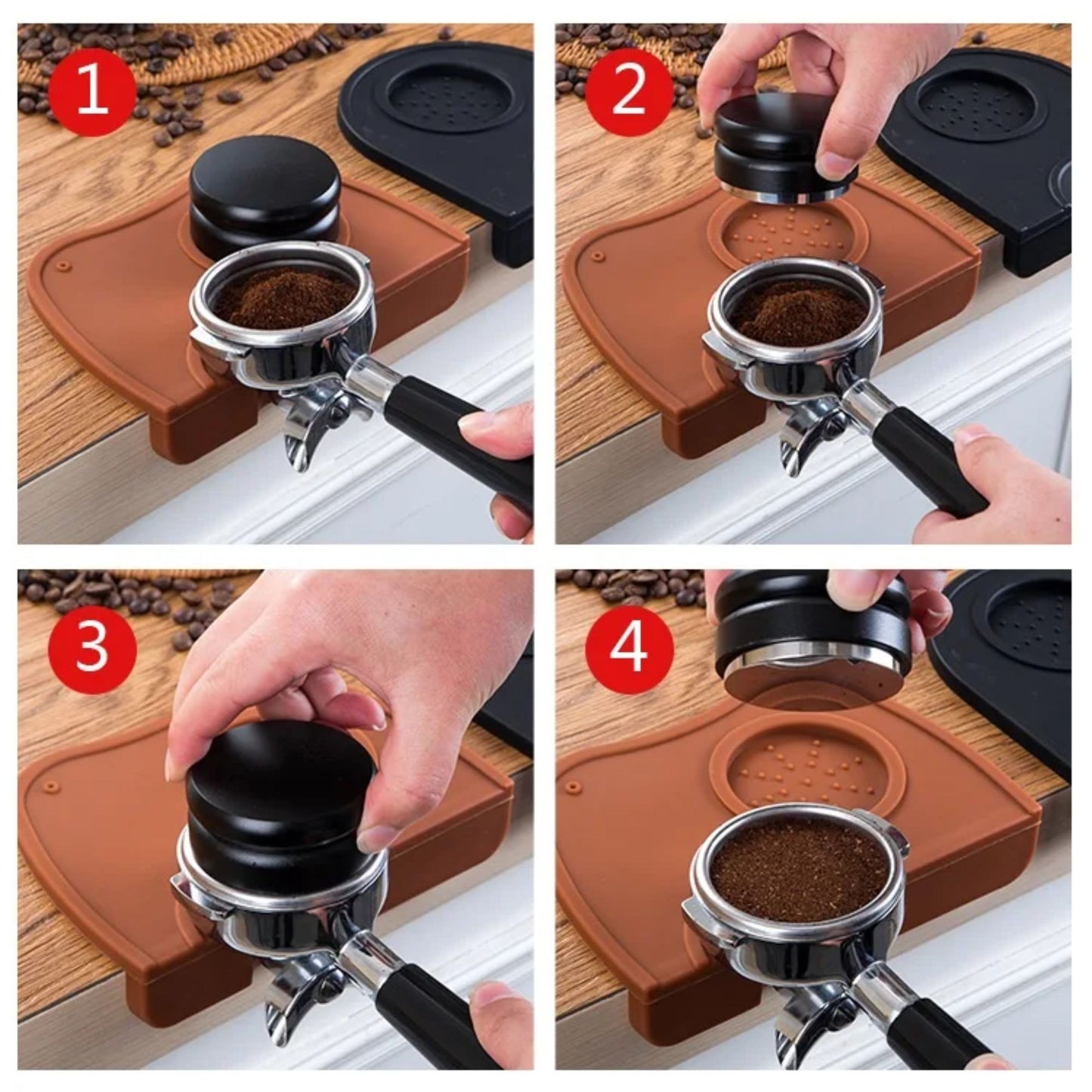 1

2

3

4